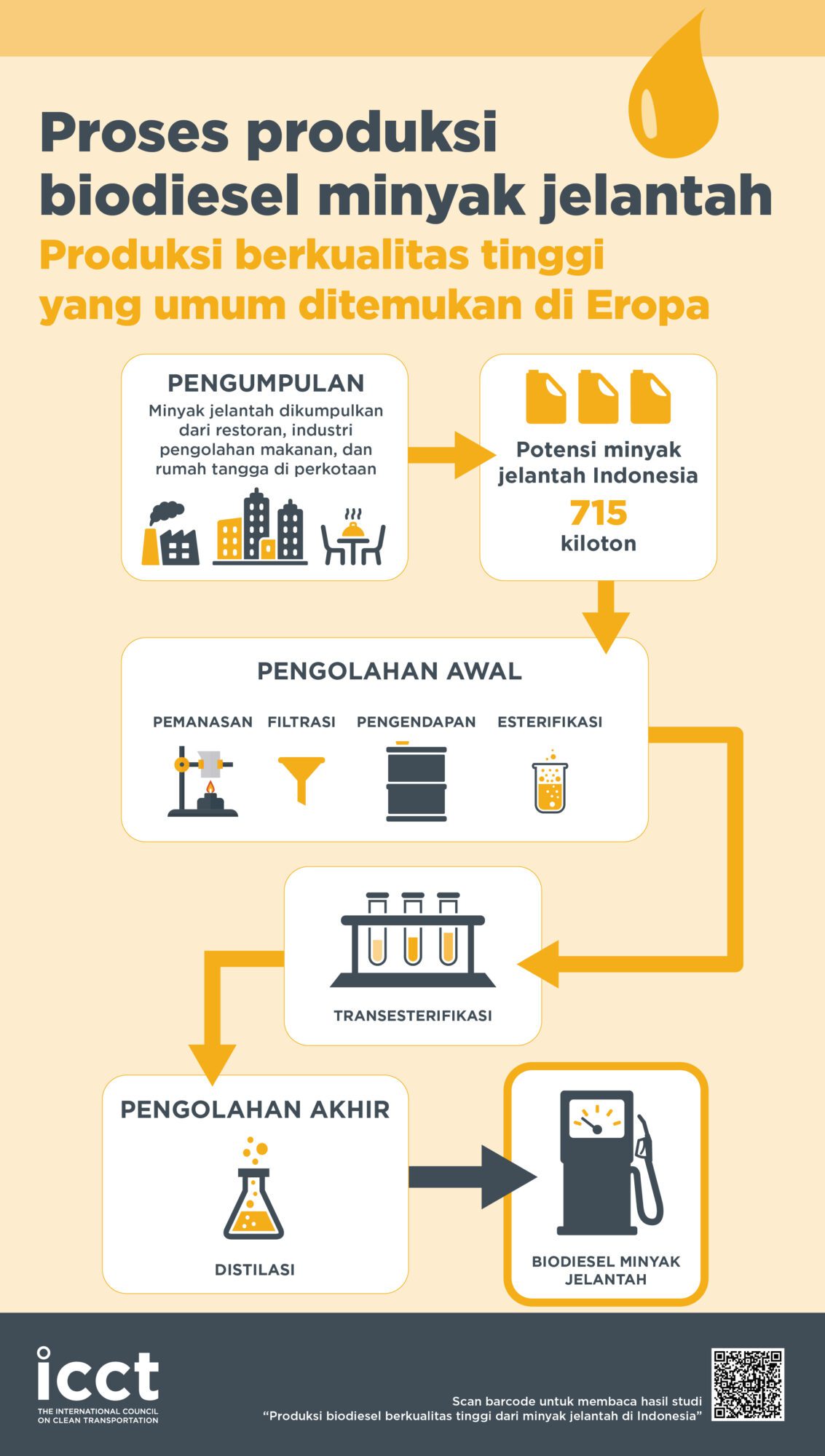 Proses produksi biodiesel minyak jelantah

Produksi berkualitas tinggi yang umum ditemukan di Eropa

PENGUMPULAN

Minyak jelantah dikumpulkan dari restoran, industri pengolahan makanan, dan rumah tangga di perkotaan

Potensi minyak jelantah Indonesia

715

kiloton

PENGOLAHAN AWAL

PEMANASAN

FILTRASI

PENGENDAPAN

ESTERIFIKASI

TRANSESTERIFIKASI

PENGOLAHAN AKHIR

DISTILASI

BIODIESEL MINYAK JELANTAH

icct

THE INTERNATIONAL COUNCIL ON CLEAN TRANSPORTATION

Scan barcode untuk membaca hasil studi "Produksi biodiesel berkualitas tinggi dari minyak jelantah di Indonesia"