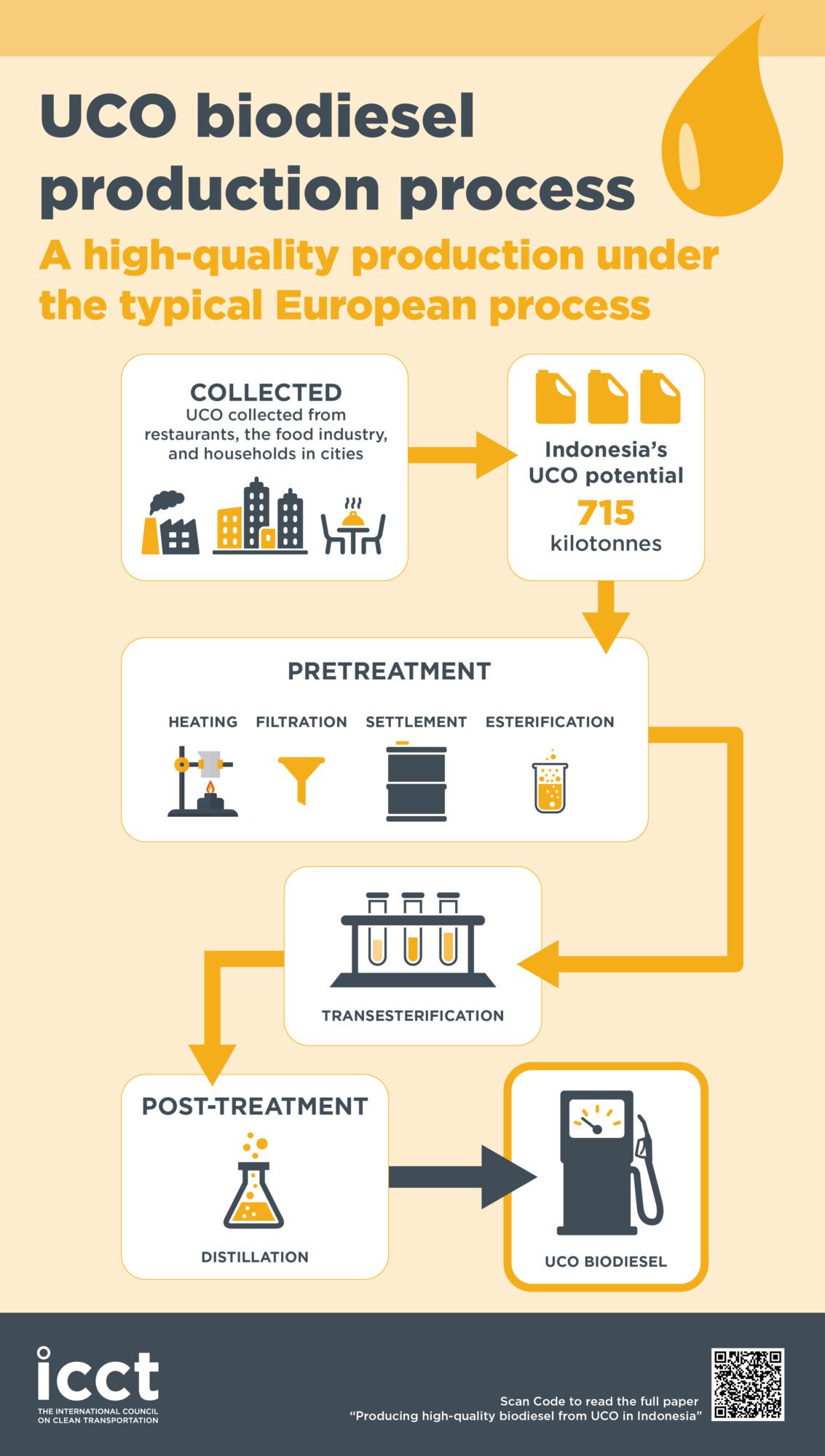 UCO biodiesel production process

A high-quality production under the typical European process

COLLECTED
UCO collected from restaurants, the food industry, and households in cities

Indonesia's UCO potential
715
kilotonnes

PRETREATMENT

HEATING FILTRATION SETTLEMENT ESTERIFICATION

TRANSESTERIFICATION

POST-TREATMENT

DISTILLATION

UCO BIODIESEL

icct
THE INTERNATIONAL COUNCIL ON CLEAN TRANSPORTATION

Scan Code to read the full paper
"Producing high-quality biodiesel from UCO in Indonesia"