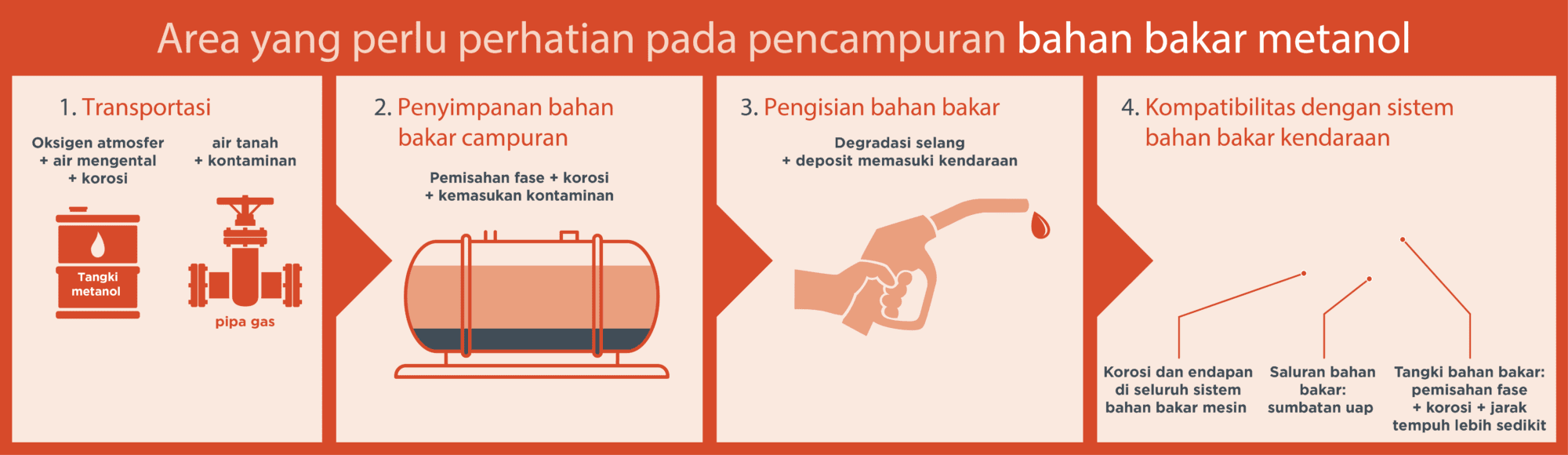 Area yang perlu perhatian pada pencampuran bahan bakar metanol

1. Transportasi

Oksigen atmosfer + air mengental + korosi

air tanah + kontaminan

Tangki metanol

pipa gas

2. Penyimpanan bahan bakar campuran

Pemisahan fase + korosi + kemasukan kontaminan

3. Pengisian bahan bakar

Degradasi selang + deposit memasuki kendaraan

4. Kompatibilitas dengan sistem bahan bakar kendaraan

Korosi dan endapan di seluruh sistem bahan bakar mesin

Saluran bahan bakar: sumbatan uap

Tangki bahan bakar: pemisahan fase + korosi + jarak tempuh lebih sedikit